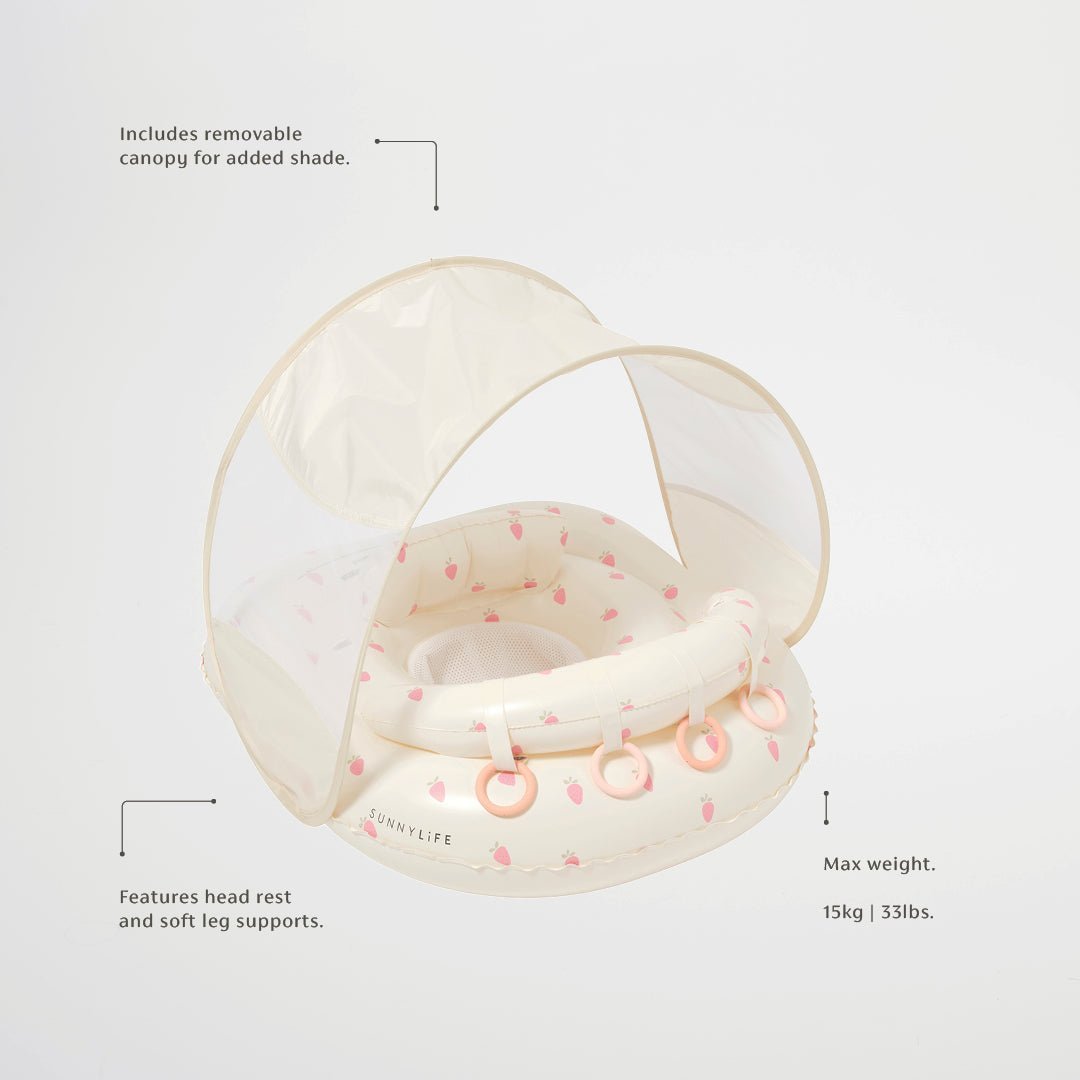 Includes removable canopy for added shade.

SUNNYLiFE

Features head rest and soft leg supports.

Max weight.

15kg | 33lbs.